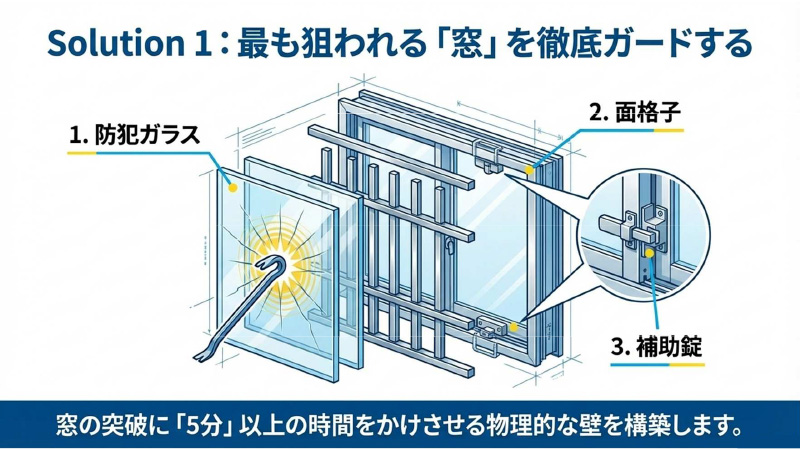 Solution 1：最も狙われる「窓」を徹底ガードする

1. 防犯ガラス

2. 面格子

3. 補助錠

窓の突破に「5分」以上の時間をかけさせる物理的な壁を構築します。